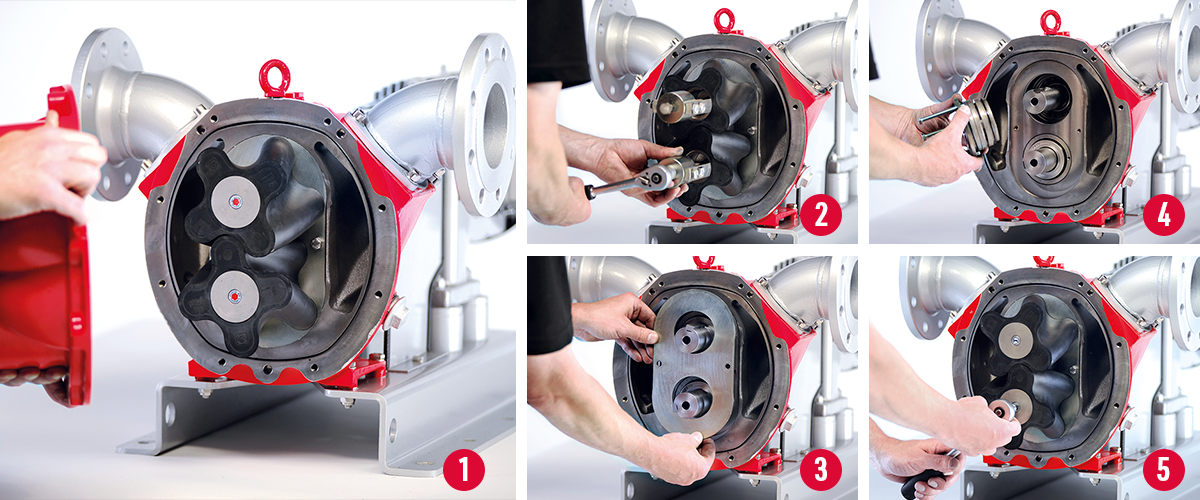 1

2

4

3

5